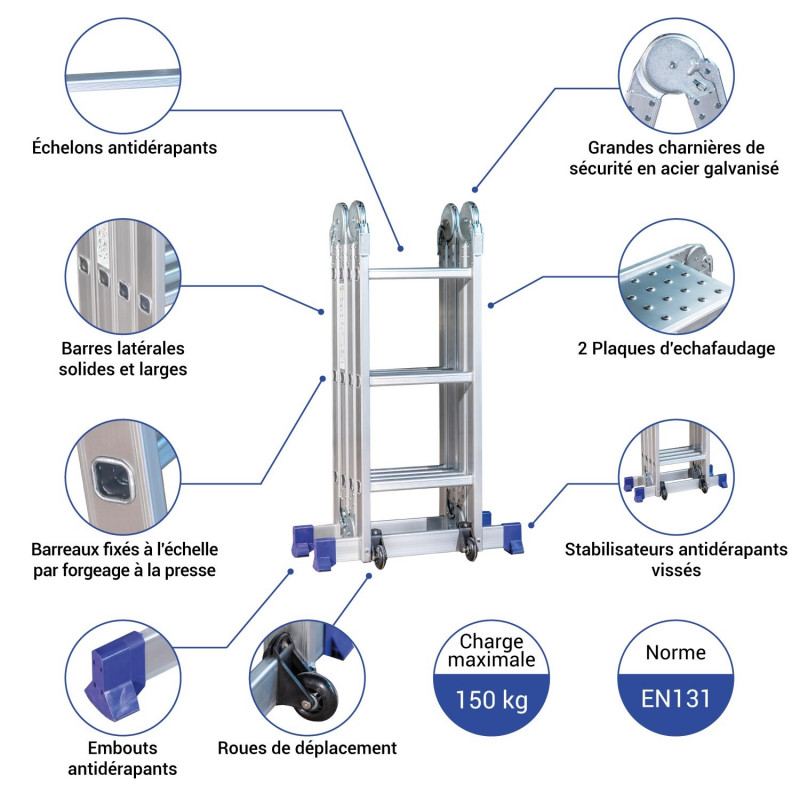 Échelons antidérapants

Grandes charnières de sécurité en acier galvanisé

Barres latérales solides et larges

2 Plaques d'echafaudage

Barreaux fixés à l'échelle par forgeage à la presse

Stabilisateurs antidérapants vissés

Embouts antidérapants

Roues de déplacement

Charge maximale
150 kg

Norme
EN131