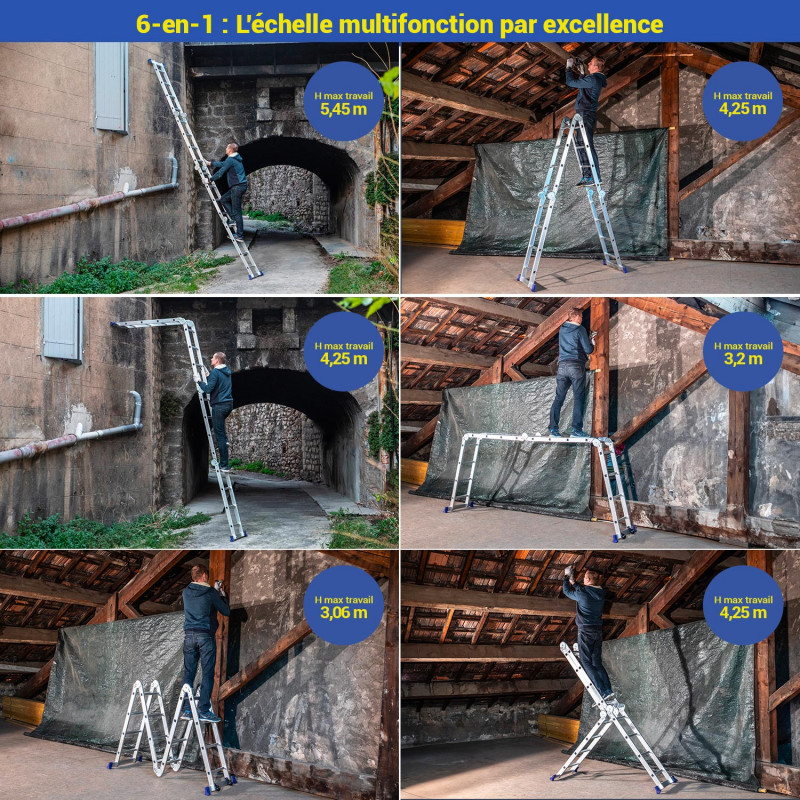 6-en-1 : L'échelle multifonction par excellence

H max travail
5,45 m

H max travail
4,25 m

H max travail
4,25 m

H max travail
3,2 m

H max travail
3,06 m

H max travail
4,25 m