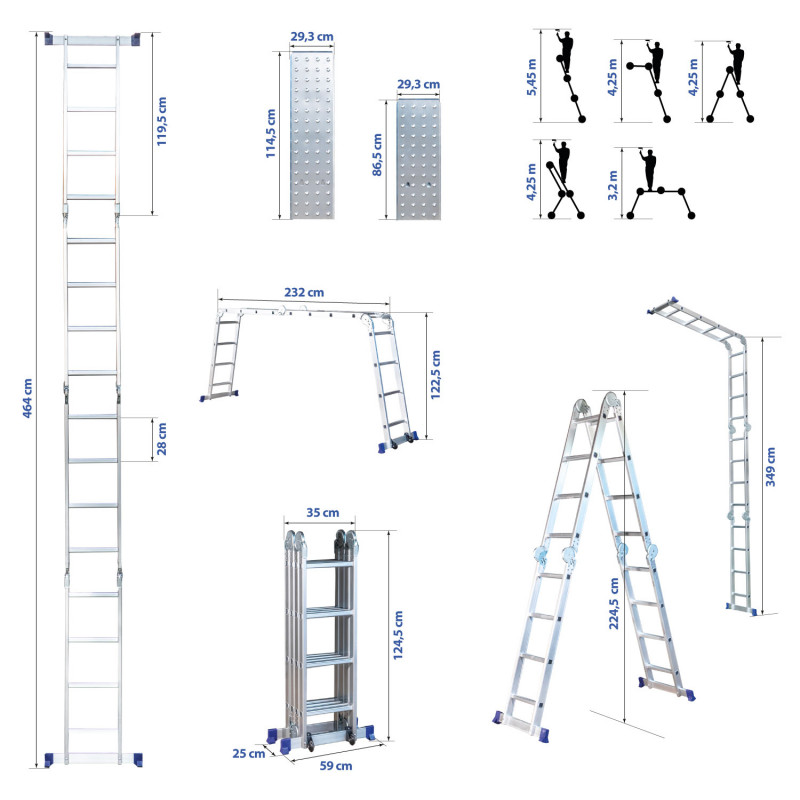 464 cm
119,5 cm
28 cm
29,3 cm
114,5 cm
29,3 cm
86,5 cm
5,45 m
4,25 m
4,25 m
4,25 m
3,2 m
232 cm
122,5 cm
35 cm
124,5 cm
25 cm
59 cm
224,5 cm
349 cm