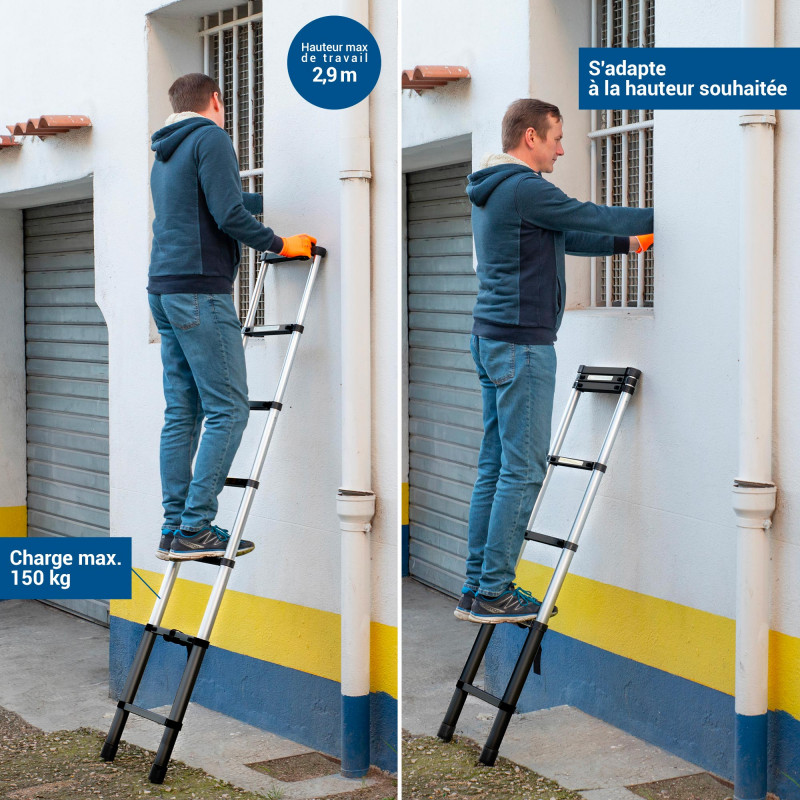 Hauteur max de travail 2,9 m

Charge max. 150 kg

S'adapte à la hauteur souhaitée