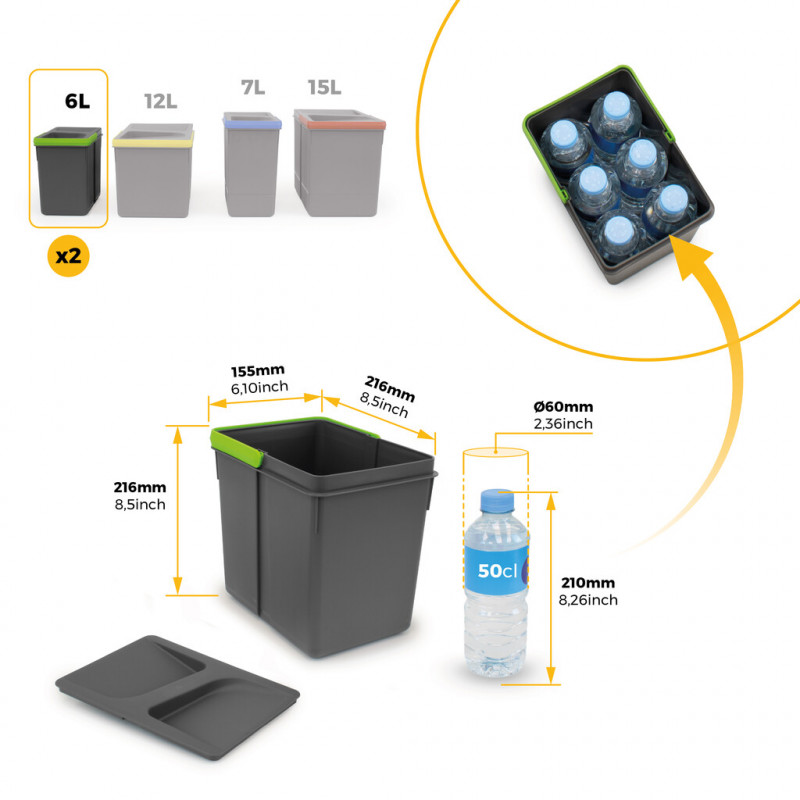 6L
12L
7L
15L
x2

155mm
6,10inch
216mm
8,5inch
216mm
8,5inch
Ø60mm
2,36inch
50cl
210mm
8,26inch