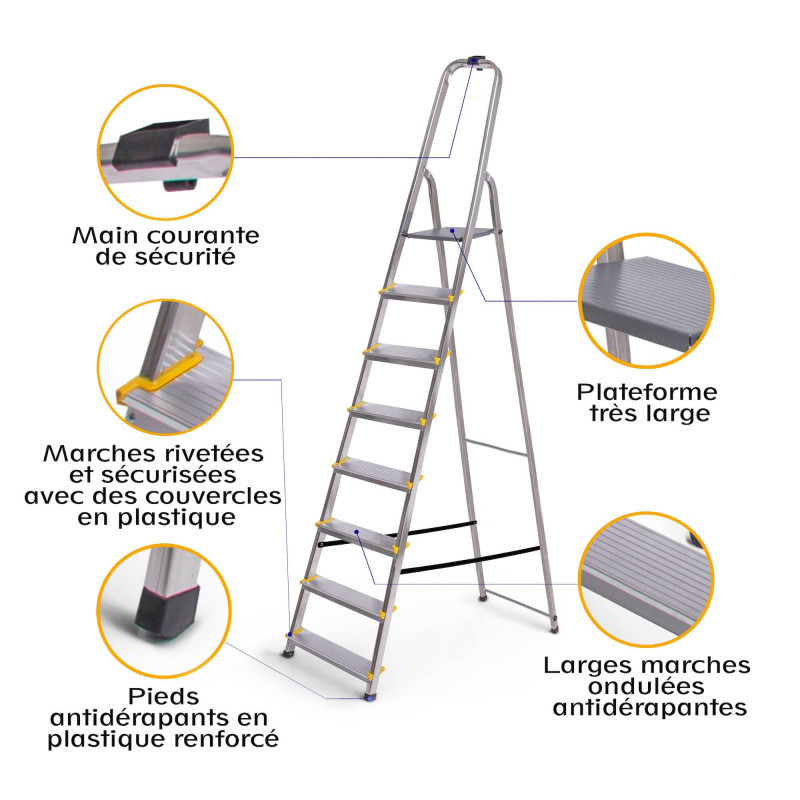 Main courante de sécurité

Marches rivetées et sécurisées avec des couvercles en plastique

Pieds antidérapants en plastique renforcé

Plateforme très large

Larges marches ondulées antidérapantes