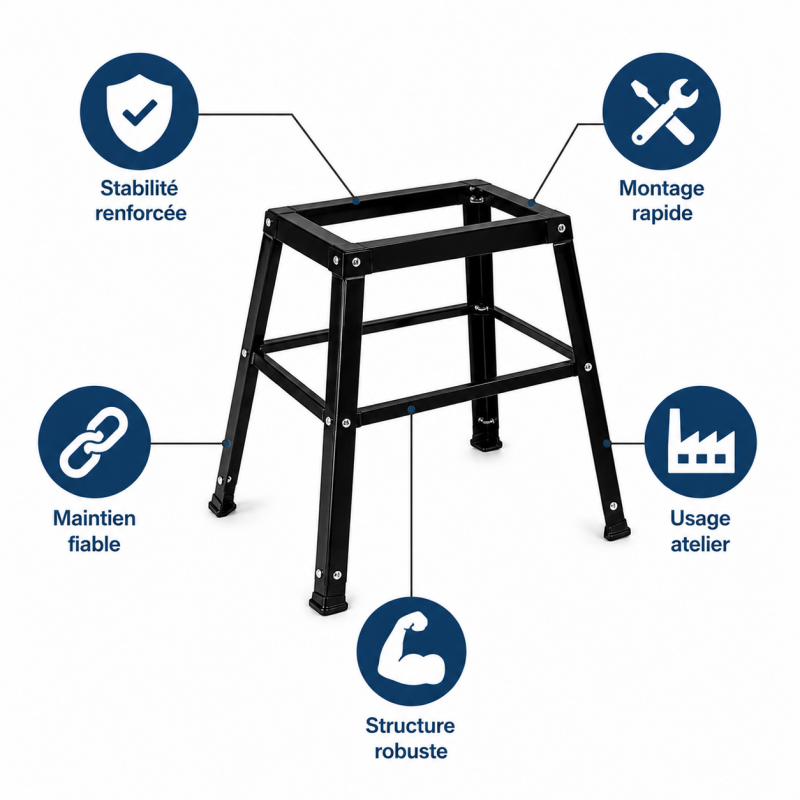 Stabilité renforcée

Montage rapide

Maintien fiable

Usage atelier

Structure robuste