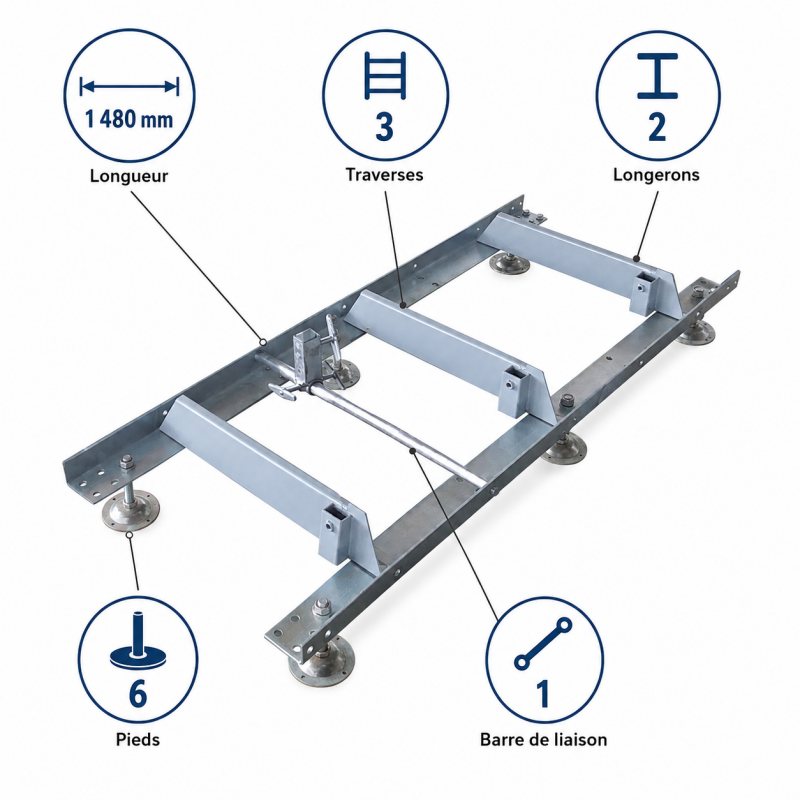 1 480 mm
Longueur

3
Traverses

2
Longerons

6
Pieds

1
Barre de liaison