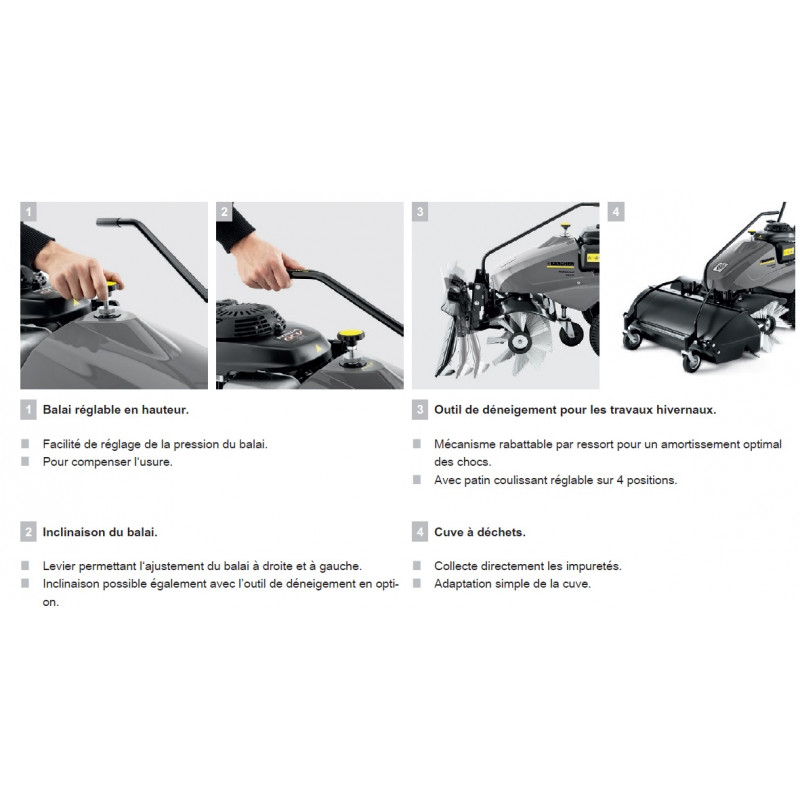 1

2

3

4

1 Balai réglable en hauteur.

Facilité de réglage de la pression du balai.
Pour compenser l'usure.

2 Inclinaison du balai.

Levier permettant l'ajustement du balai à droite et à gauche.
Inclinaison possible également avec l'outil de déneigement en option.

3 Outil de déneigement pour les travaux hivernaux.

Mécanisme rabattable par ressort pour un amortissement optimal des chocs.
Avec patin coulissant réglable sur 4 positions.

4 Cuve à déchets.

Collecte directement les impuretés.
Adaptation simple de la cuve.