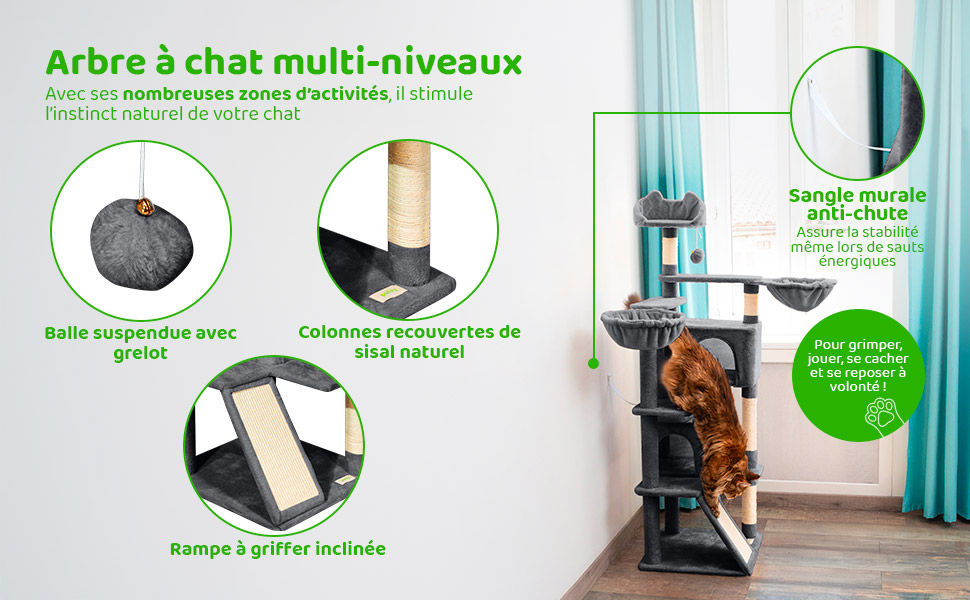 Arbre à chat multi-niveaux
Avec ses nombreuses zones d'activités, il stimule l'instinct naturel de votre chat

Balle suspendue avec grelot

Colonnes recouvertes de sisal naturel

Rampe à griffer inclinée

Sangle murale anti-chute
Assure la stabilité même lors de sauts énergiques

Pour grimper, jouer, se cacher et se reposer à volonté !